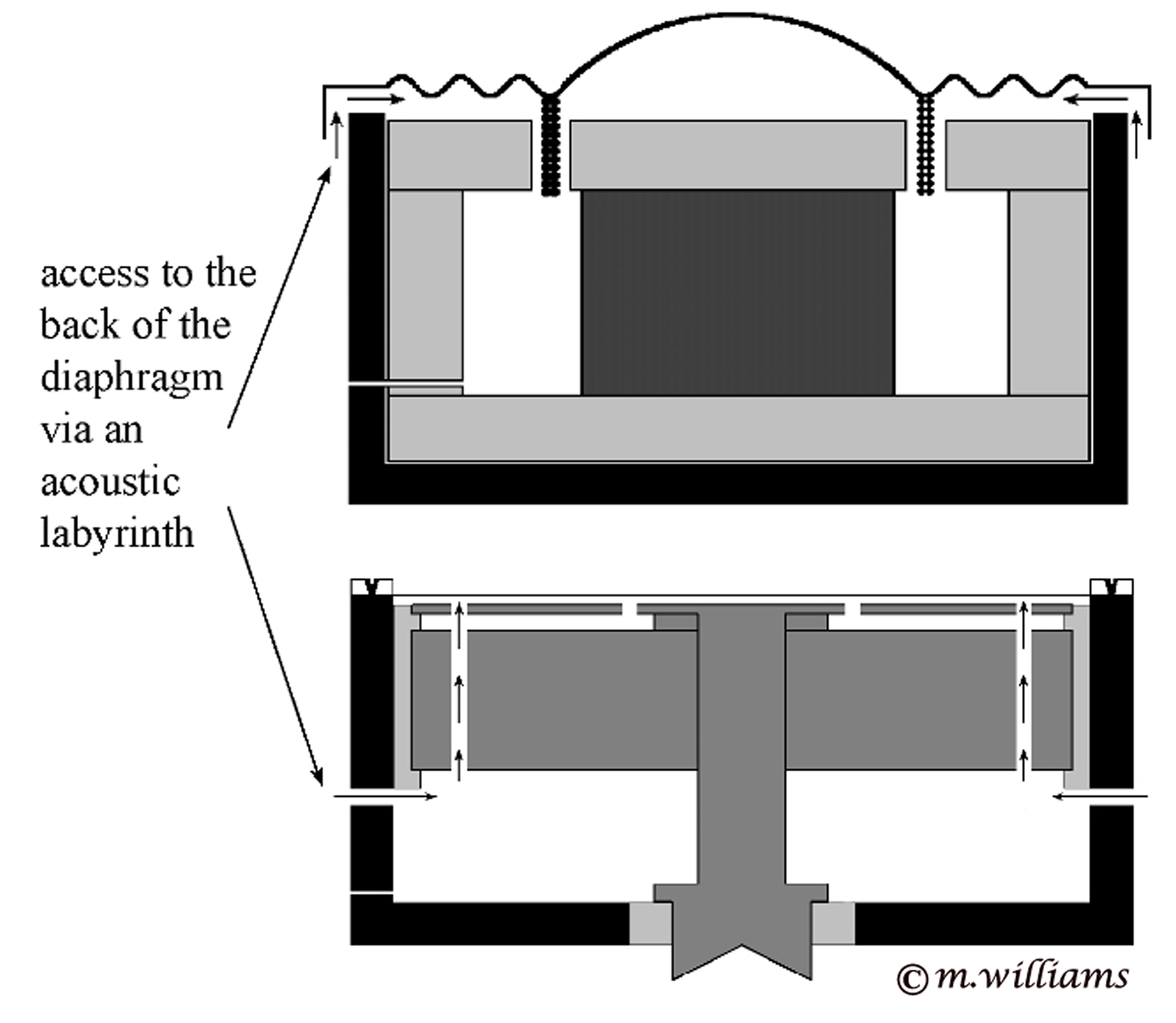 access to the back of the diaphragm via an acoustic labyrinth

© m.williams