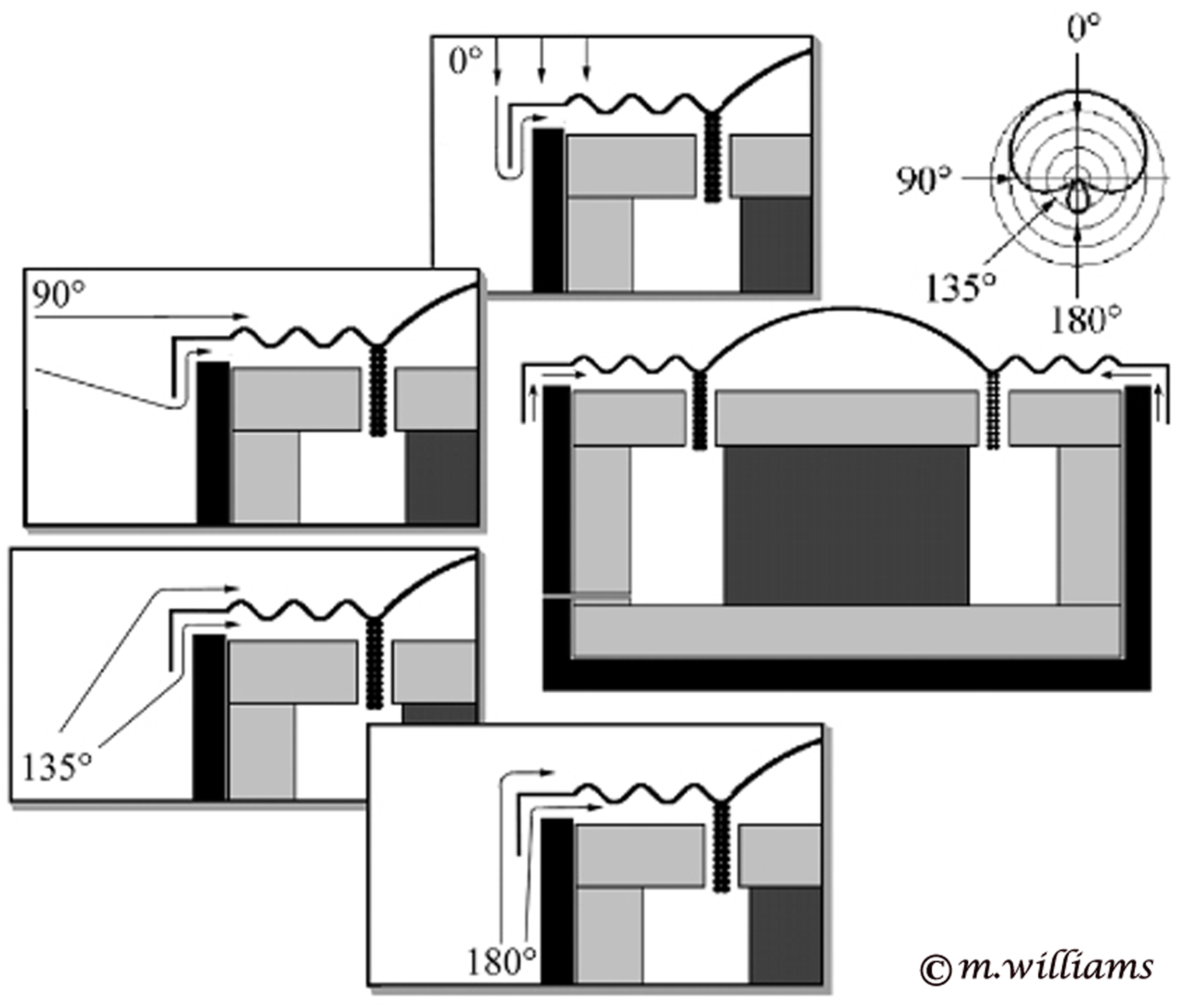 0°

0°

90°

135°

180°

90°

135°

180°

© m.williams